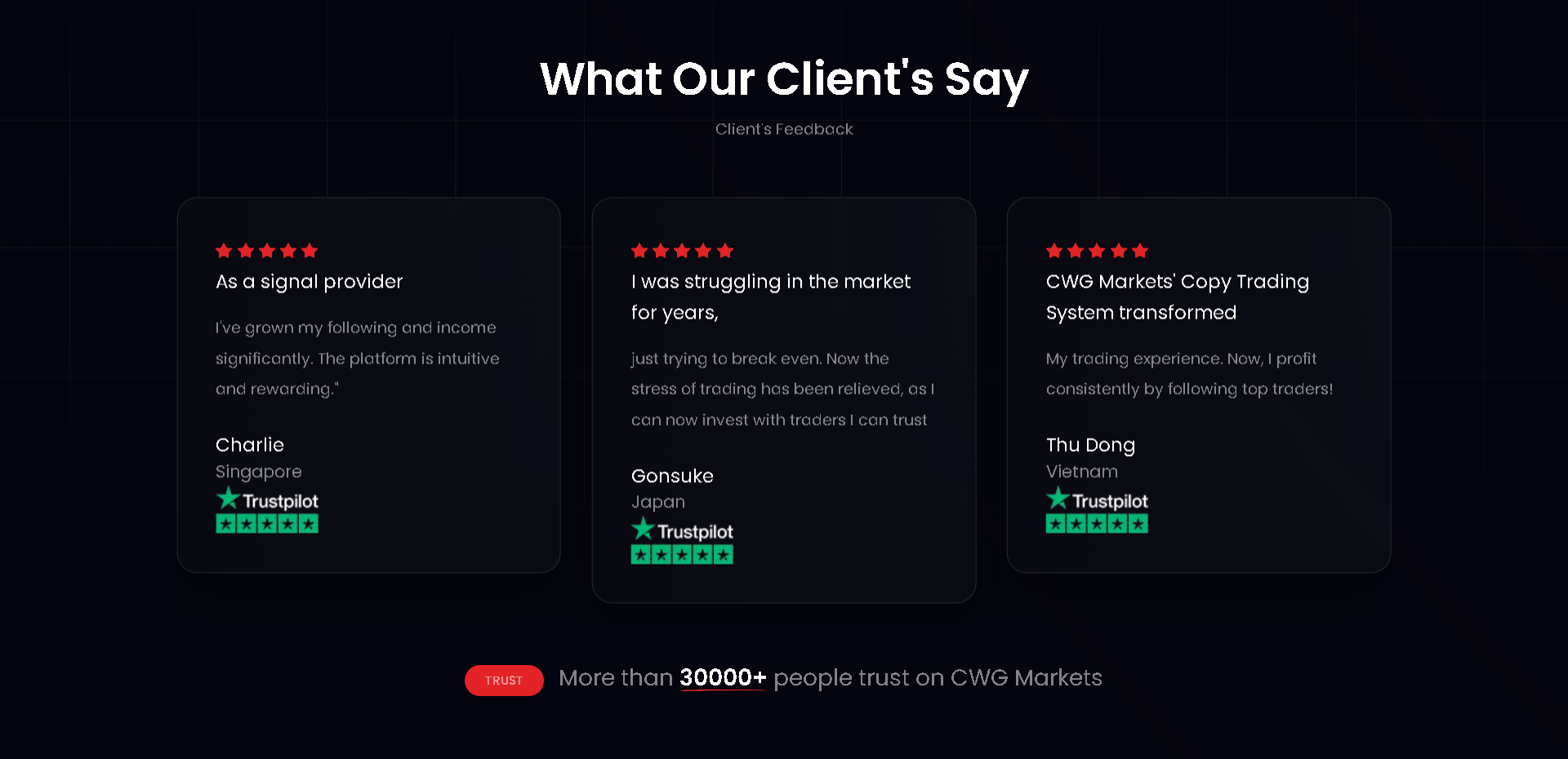 What Our Client's Say

Client's Feedback

As a signal provider

I've grown my following and income significantly. The platform is intuitive and rewarding."

Charlie
Singapore
Trustpilot

I was struggling in the market for years,

just trying to break even. Now the stress of trading has been relieved, as I can now invest with traders I can trust

Gonsuke
Japan
Trustpilot

CWG Markets' Copy Trading System transformed

My trading experience. Now, I profit consistently by following top traders!

Thu Dong
Vietnam
Trustpilot

TRUST More than 30000+ people trust on CWG Markets